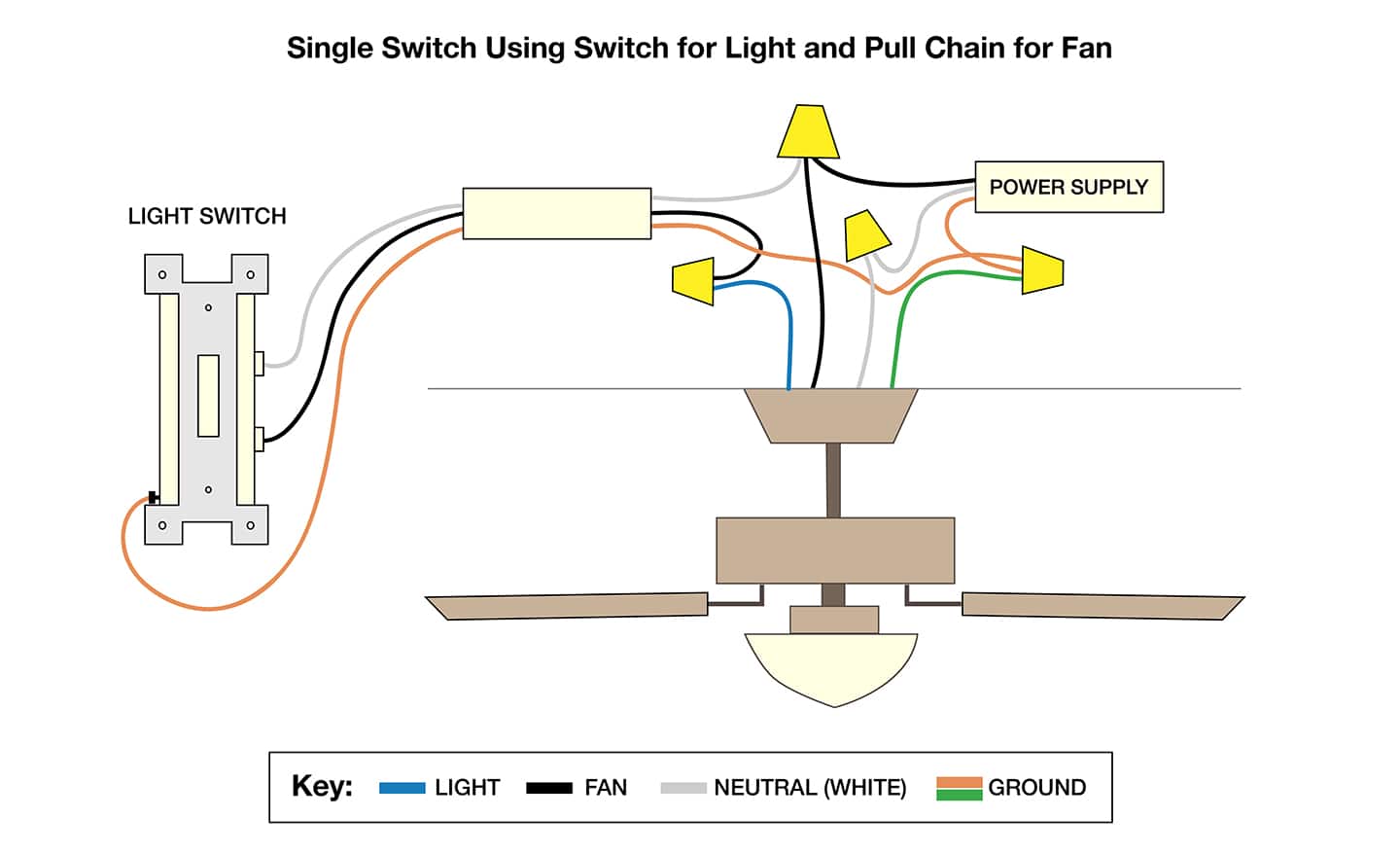 Single Switch Using Switch for Light and Pull Chain for Fan

LIGHT SWITCH

POWER SUPPLY

Key: LIGHT FAN NEUTRAL (WHITE) GROUND